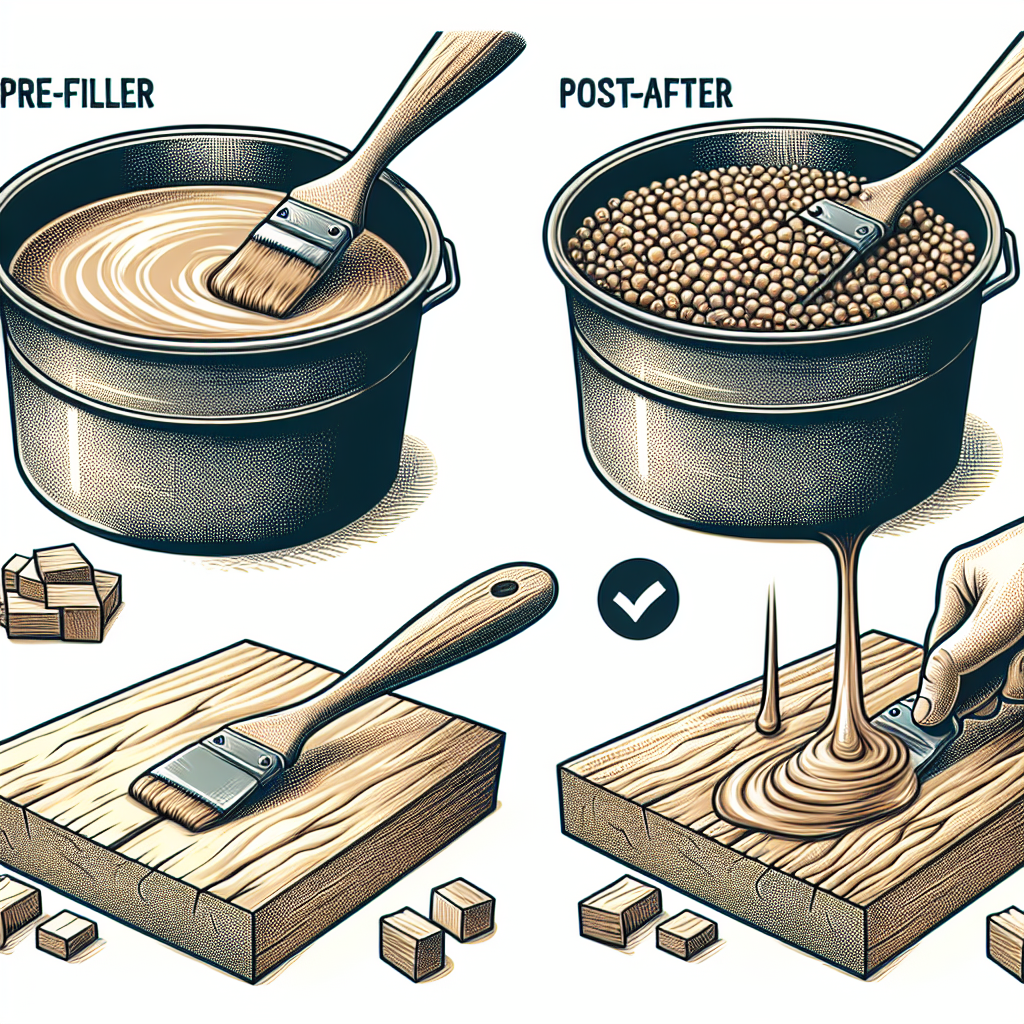 PRE-FILLER

POST-AFTER